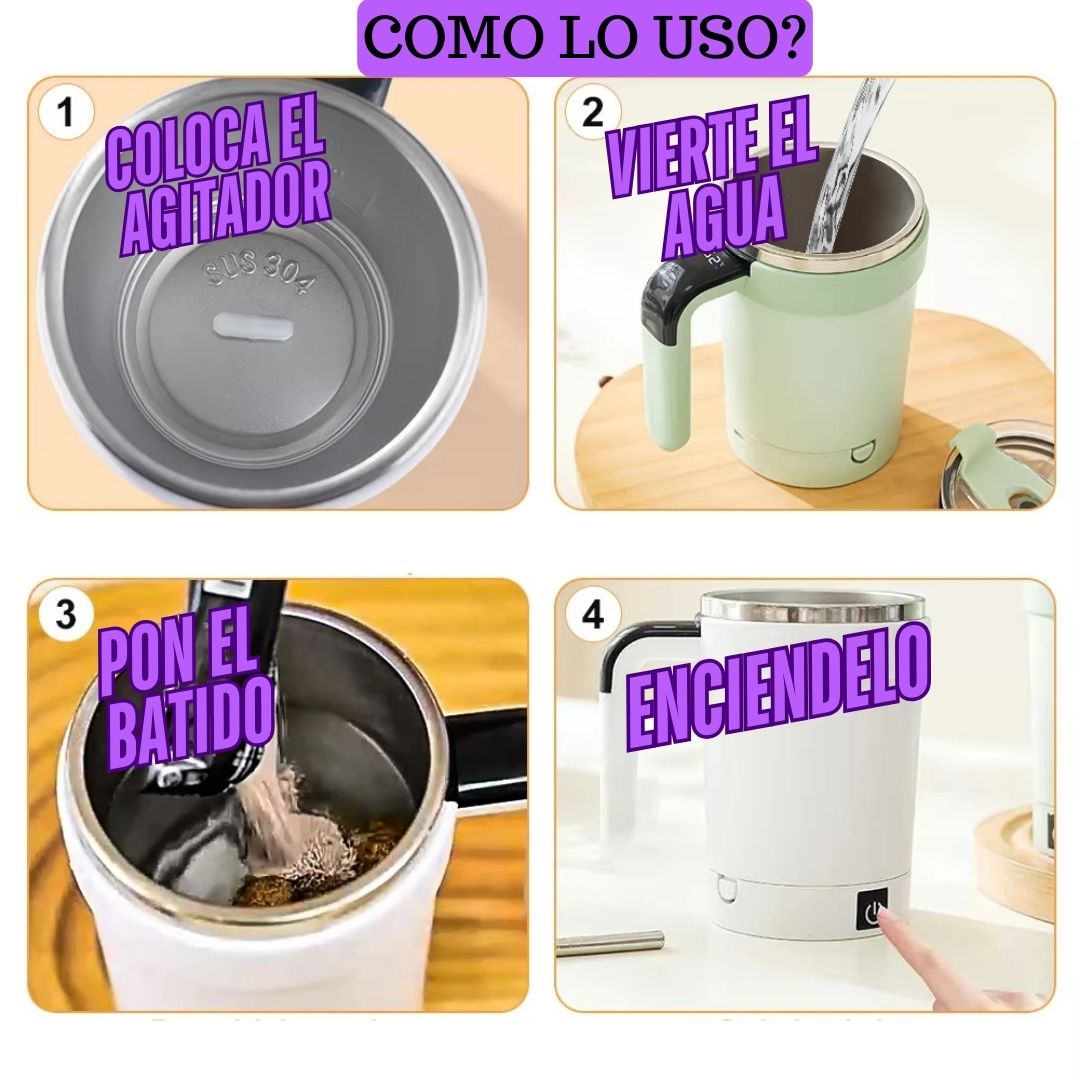 COMO LO USO?

1
COLOCA EL AGITADOR
SUS 304

2
VIERTE EL AGUA

3
PON EL BATIDO

4
ENCIENDELO