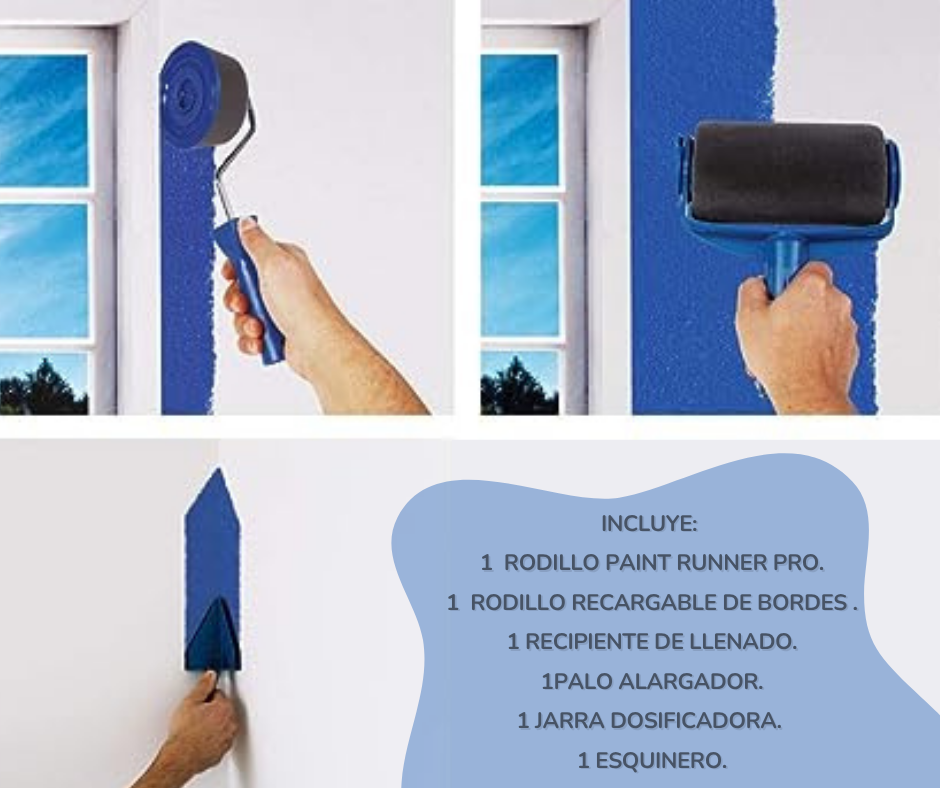 INCLUYE:
1 RODILLO PAINT RUNNER PRO.
1 RODILLO RECARGABLE DE BORDES .
1 RECIPIENTE DE LLENADO.
1PALO ALARGADOR.
1 JARRA DOSIFICADORA.
1 ESQUINERO.