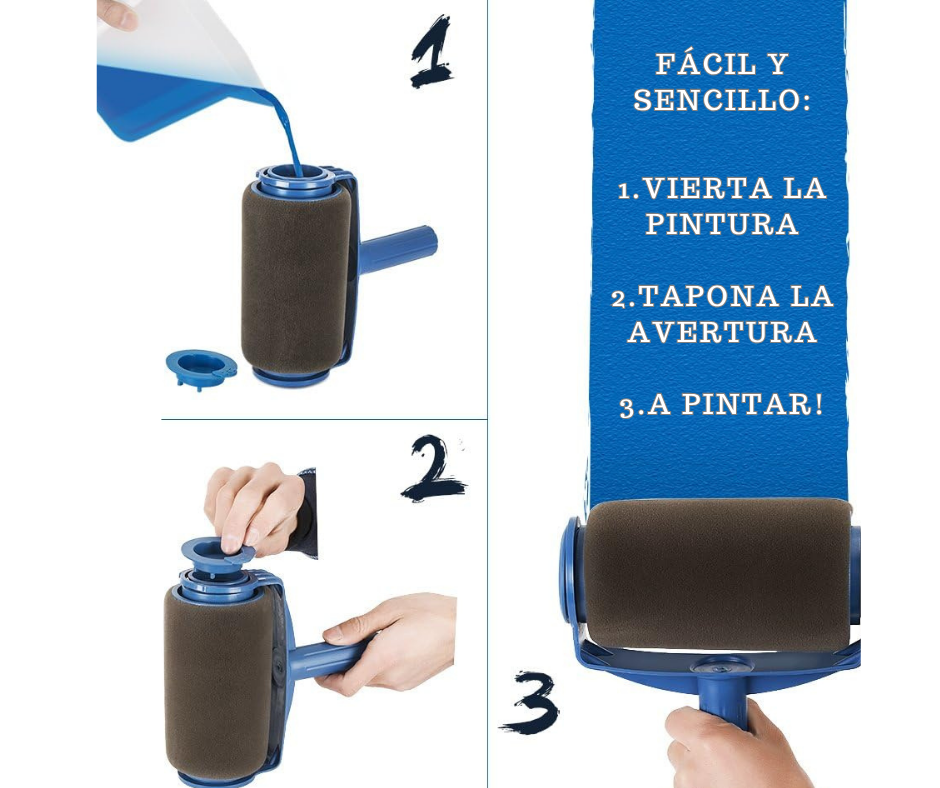 1

2

FÁCIL Y SENCILLO:

1.VIERTA LA PINTURA

2.TAPONA LA AVERTURA

3.A PINTAR!

3